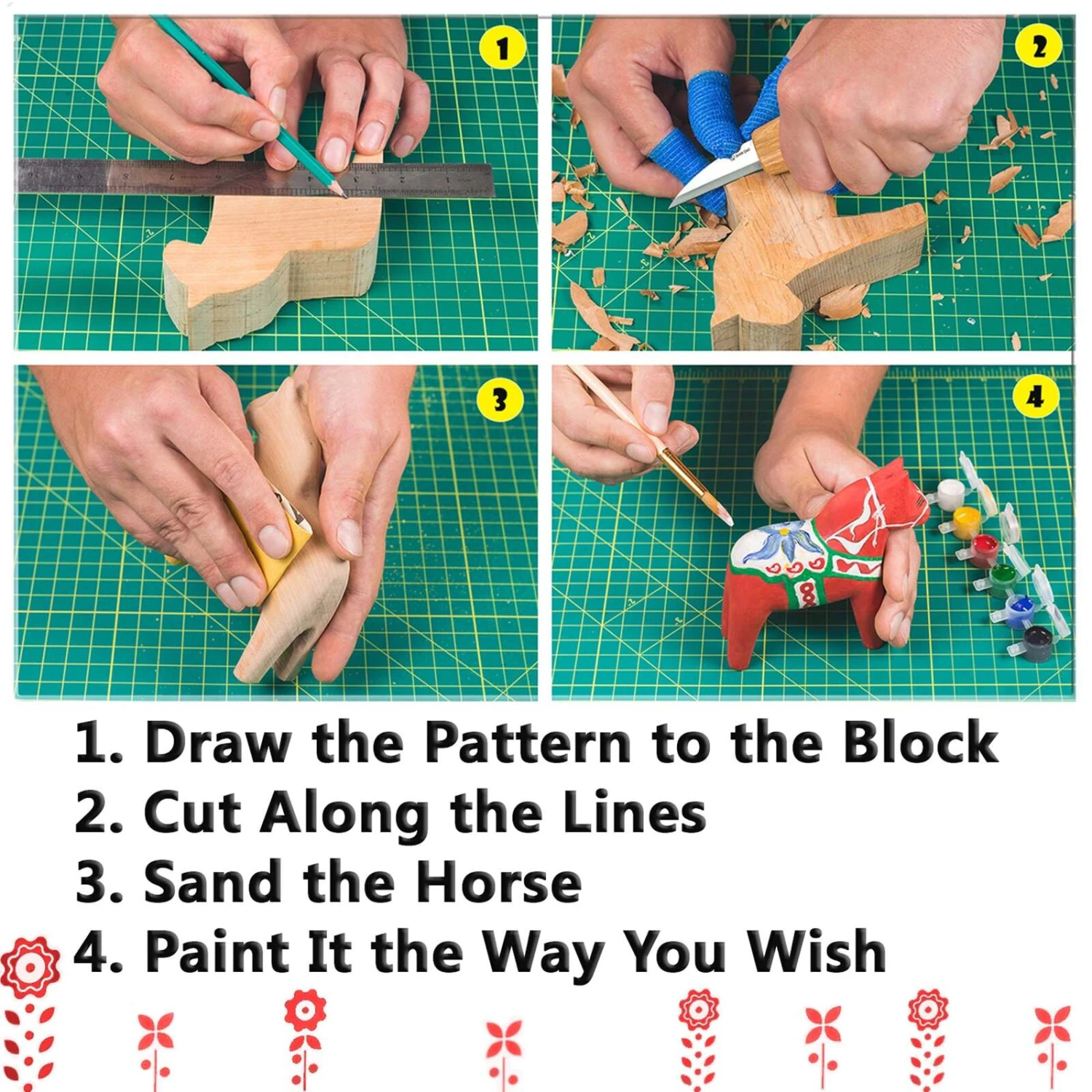 1

2

3

4

1. Draw the Pattern to the Block
2. Cut Along the Lines
3. Sand the Horse
4. Paint It the Way You Wish